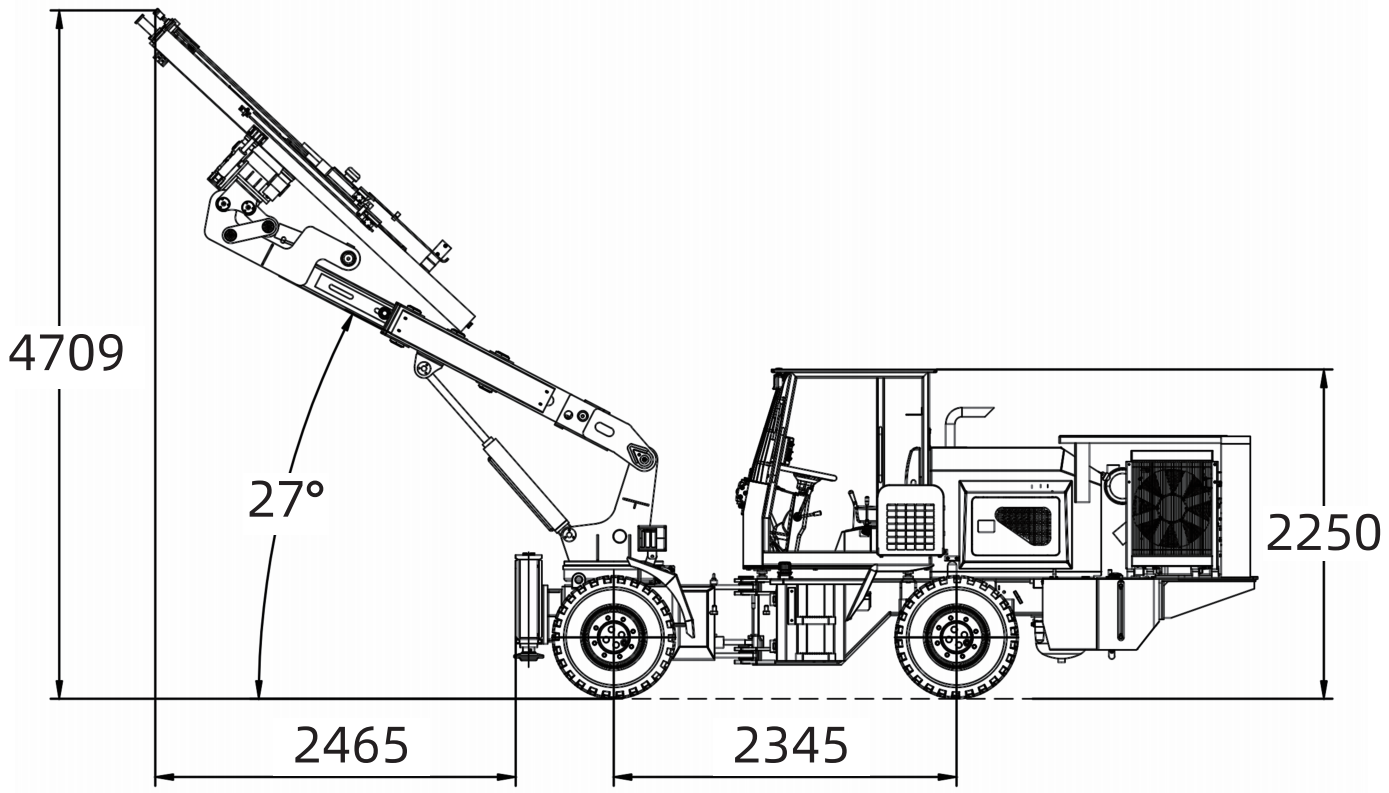 4709

27°

2250

2465

2345