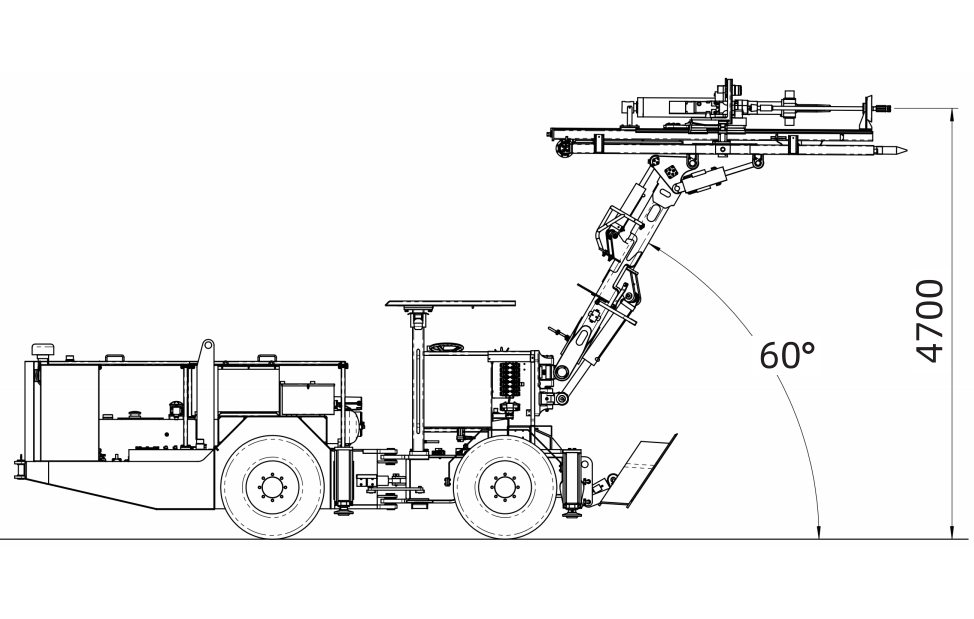 60°
4700