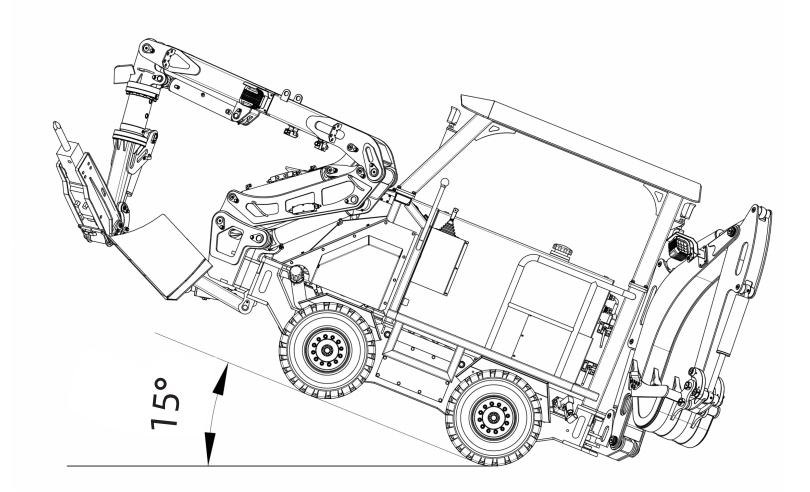 15°