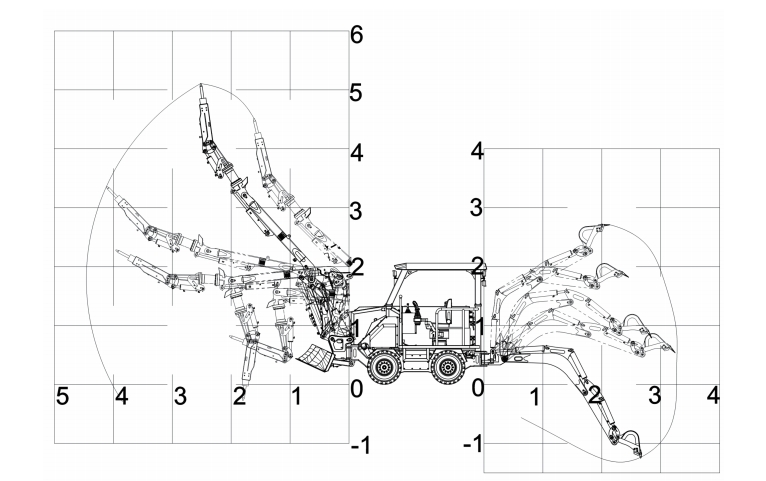 6
5
4
3
2
1
0
-1
5 4 3 2 1
4
3
2
1
0
-1
1 2 3 4